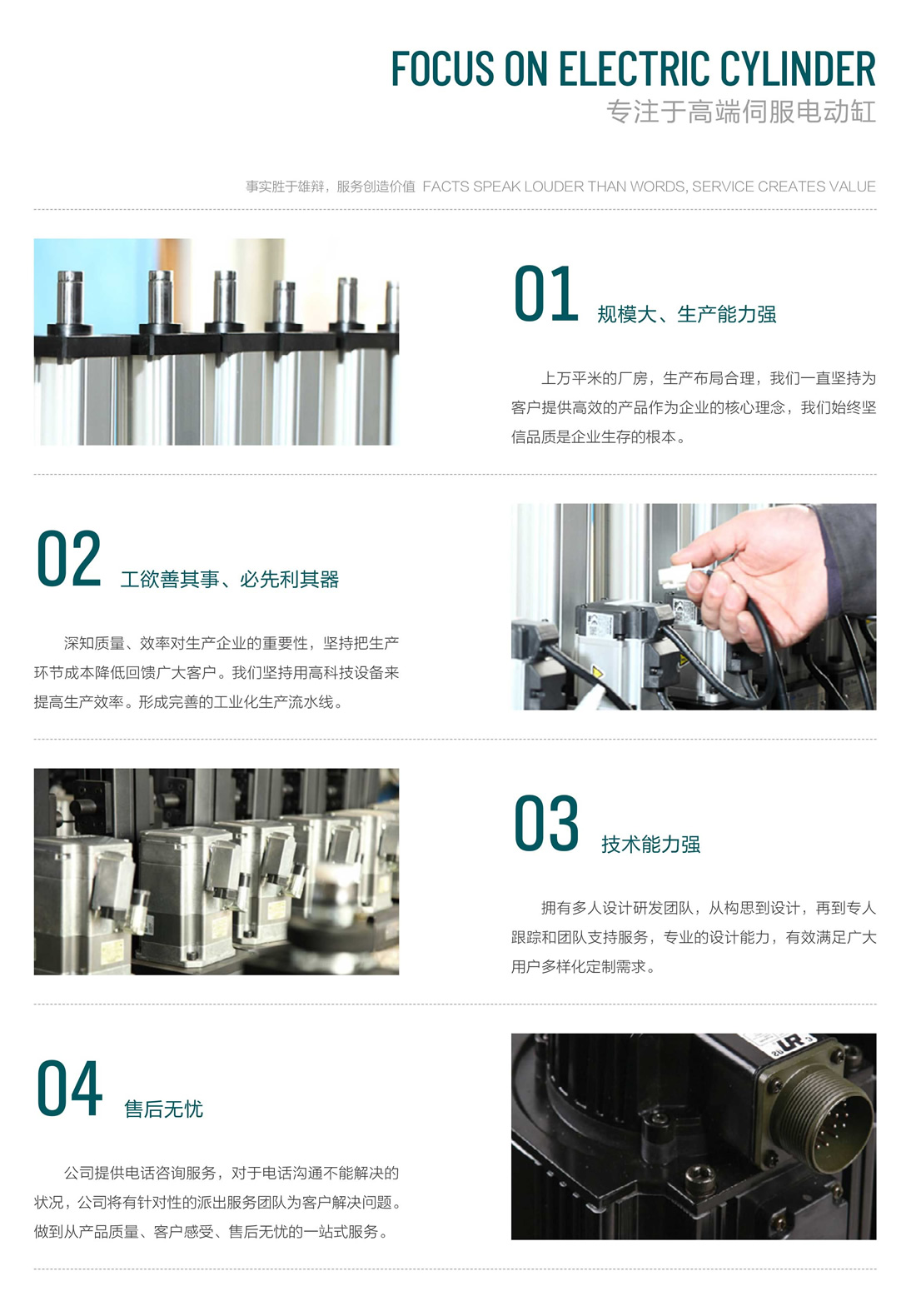 FOCUS ON ELECTRIC CYLINDER
专注于高端伺服电动缸

事实胜于雄辩，服务创造价值 FACTS SPEAK LOUDER THAN WORDS, SERVICE CREATES VALUE

01 规模大、生产能力强

上万平米的厂房，生产布局合理，我们一直坚持为客户提供高效的产品作为企业的核心理念，我们始终坚信品质是企业生存的根本。

02 工欲善其事、必先利其器

深知质量、效率对生产企业的重要性，坚持把生产环节成本降低回馈广大客户。我们坚持用高科技设备来提高生产效率。形成完善的工业化生产流水线。

03 技术能力强

拥有多人设计研发团队，从构思到设计，再到专人跟踪和团队支持服务，专业的设计能力，有效满足广大用户多样化定制需求。

04 售后无忧

公司提供电话咨询服务，对于电话沟通不能解决的状况，公司将有针对性的派出服务团队为客户解决问题。做到从产品质量、客户感受、售后无忧的一站式服务。